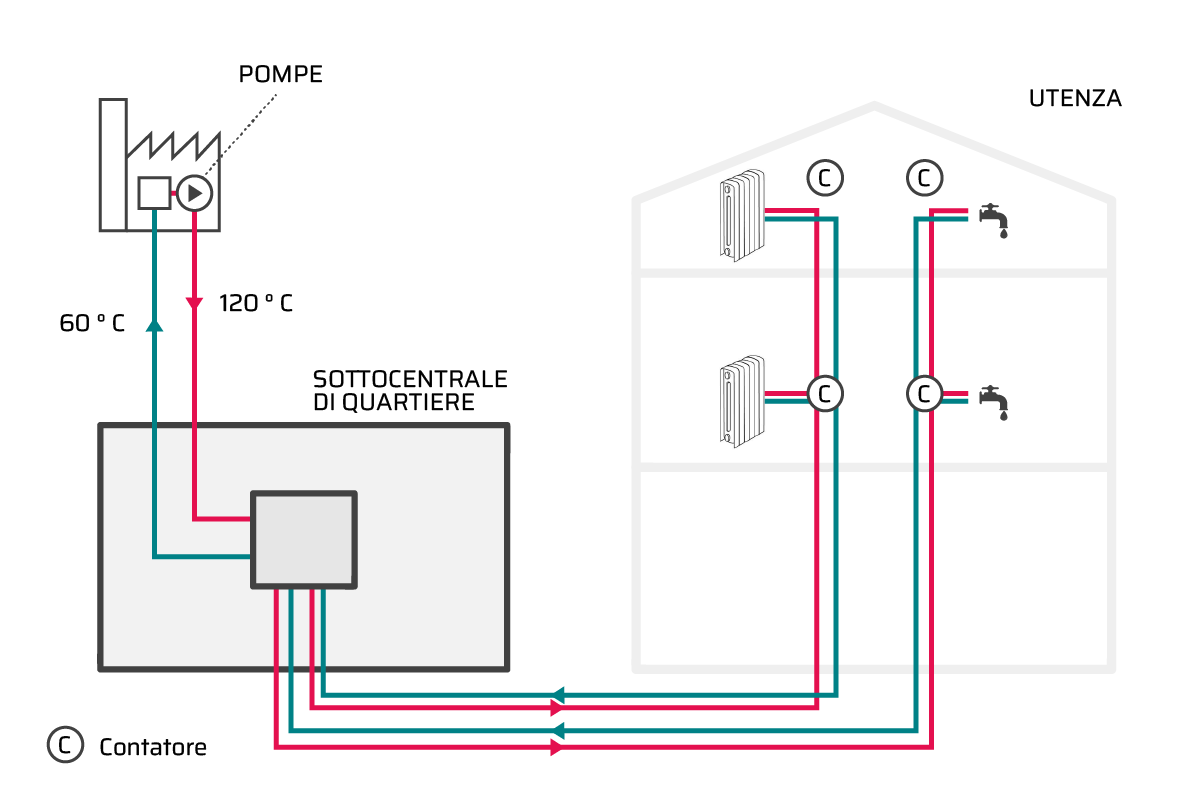 POMPE

UTENZA

C

C

60 ° C

120 ° C

SOTTOCENTRALE DI QUARTIERE

C

C

C Contatore